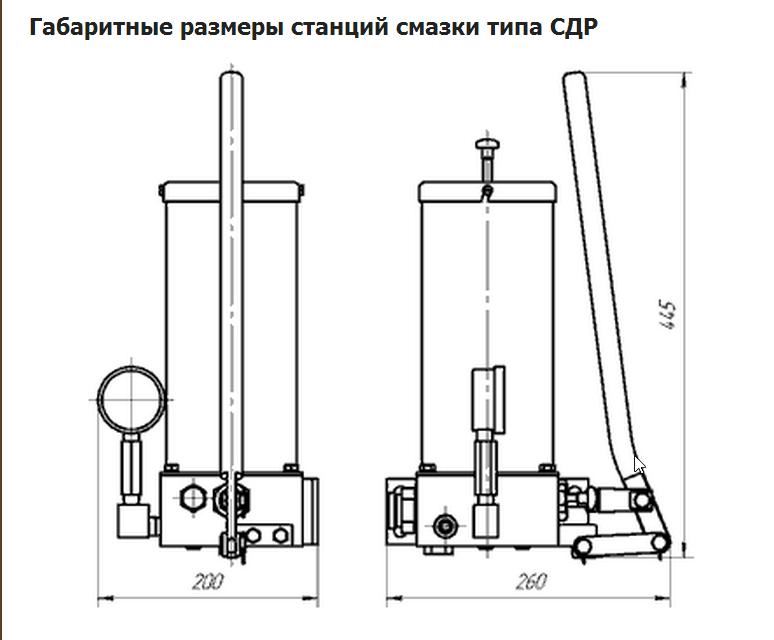 Габаритные размеры станций смазки типа СДР

445

200

260