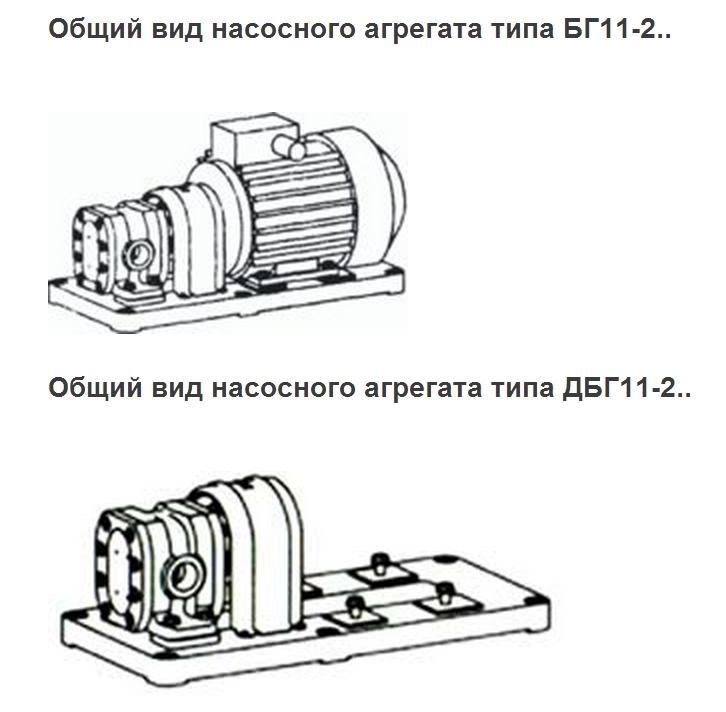 Общий вид насосного агрегата типа БГ11-2..

Общий вид насосного агрегата типа ДБГ11-2..