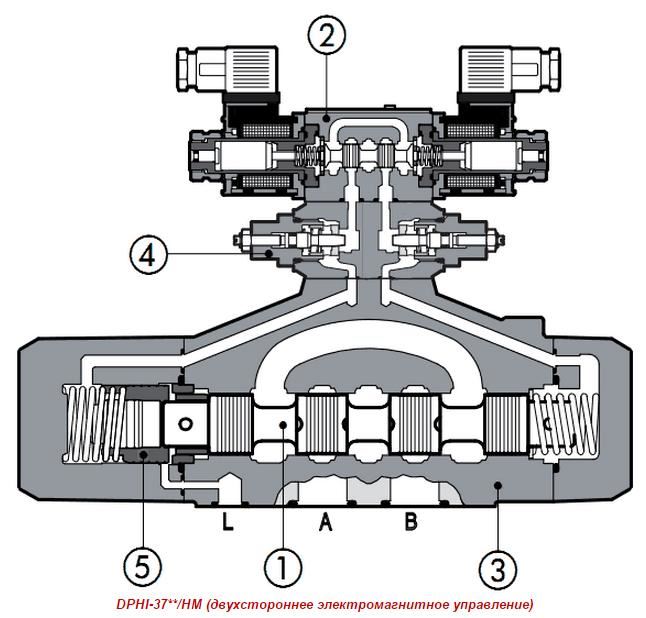 2

4

L A B

5 1 3

DPHI-37**/HM (двухстороннее электромагнитное управление)