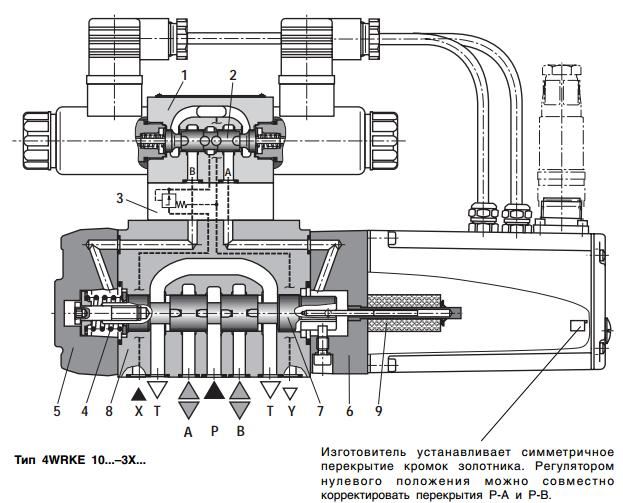 1
2
B
A
3
5
4
8
X
T
A
P
B
T
Y
7
6
9

Тип 4WRKE 10...–3X...

Изготовитель устанавливает симметричное перекрытие кромок золотника. Регулятором нулевого положения можно совместно корректировать перекрытия P-A и P-B.