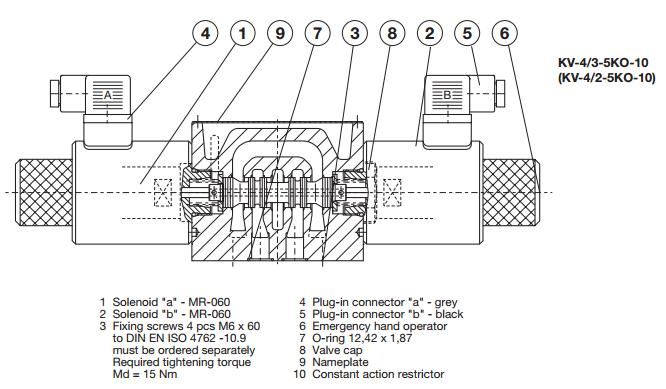 4 1 9 7 3 8 2 5 6

KV-4/3-5KO-10
(KV-4/2-5KO-10)

A

B

1 Solenoid "a" - MR-060
2 Solenoid "b" - MR-060
3 Fixing screws 4 pcs M6 x 60 to DIN EN ISO 4762 -10.9 must be ordered separately Required tightening torque Md = 15 Nm

4 Plug-in connector "a" - grey
5 Plug-in connector "b" - black
6 Emergency hand operator
7 O-ring 12,42 x 1,87
8 Valve cap
9 Nameplate
10 Constant action restrictor