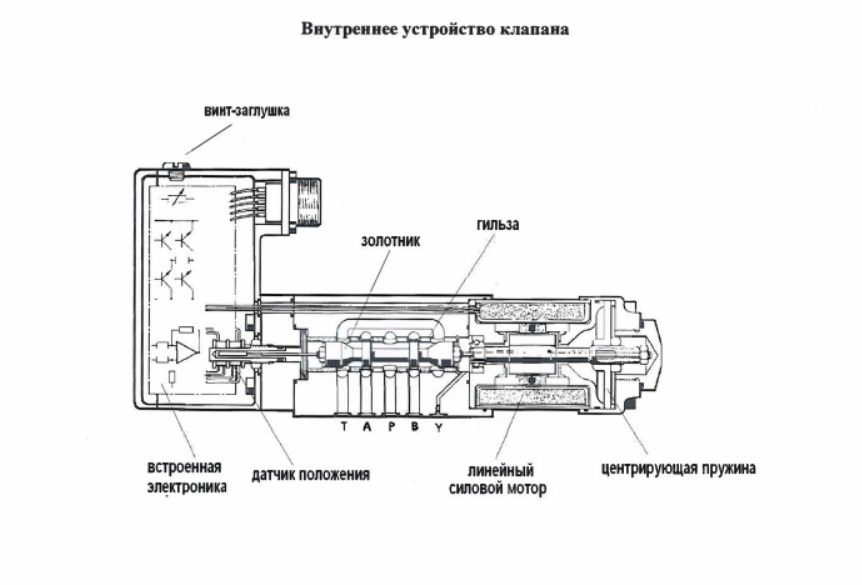 Внутреннее устройство клапана

винт-заглушка

золотник

гильза

T A P B Y

встроенная электроника

датчик положения

линейный силовой мотор

центрирующая пружина