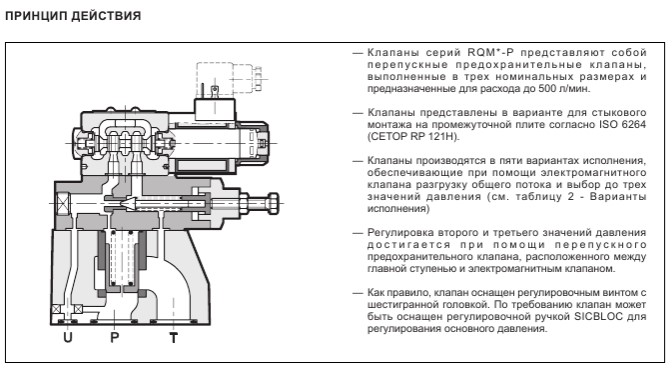 ПРИНЦИП ДЕЙСТВИЯ

U P T

— Клапаны серий RQM*-P представляют собой перепускные предохранительные клапаны, выполненные в трех номинальных размерах и предназначенные для расхода до 500 л/мин.

— Клапаны представлены в варианте для стыкового монтажа на промежуточной плите согласно ISO 6264 (CETOP RP 121H).

— Клапаны производятся в пяти вариантах исполнения, обеспечивающие при помощи электромагнитного клапана разгрузку общего потока и выбор до трех значений давления (см. таблицу 2 - Варианты исполнения)

— Регулировка второго и третьего значений давления достигается при помощи перепускного предохранительного клапана, расположенного между главной ступенью и электромагнитным клапаном.

— Как правило, клапан оснащен регулировочным винтом с шестигранной головкой. По требованию клапан может быть оснащен регулировочной ручкой SICBLOC для регулирования основного давления.